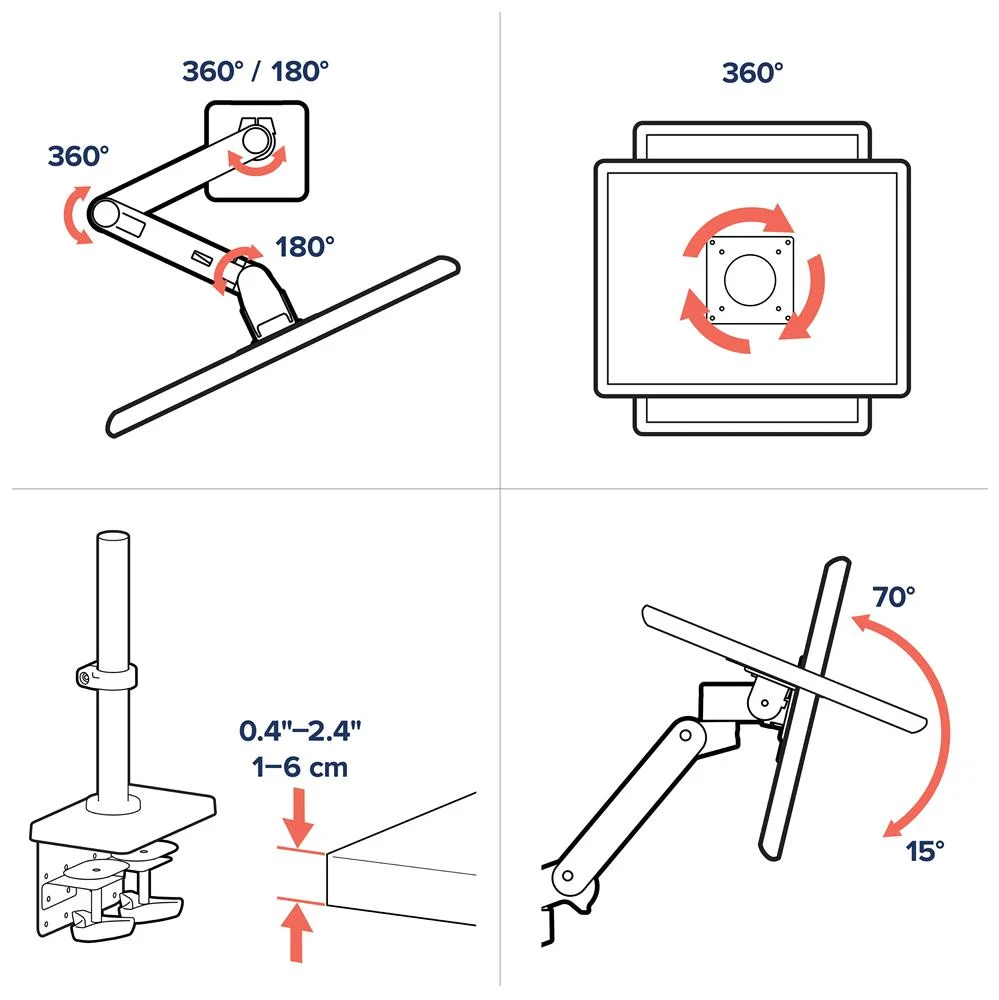 360° / 180°

360°

180°

360°

0.4"–2.4"
1–6 cm

70°

15°